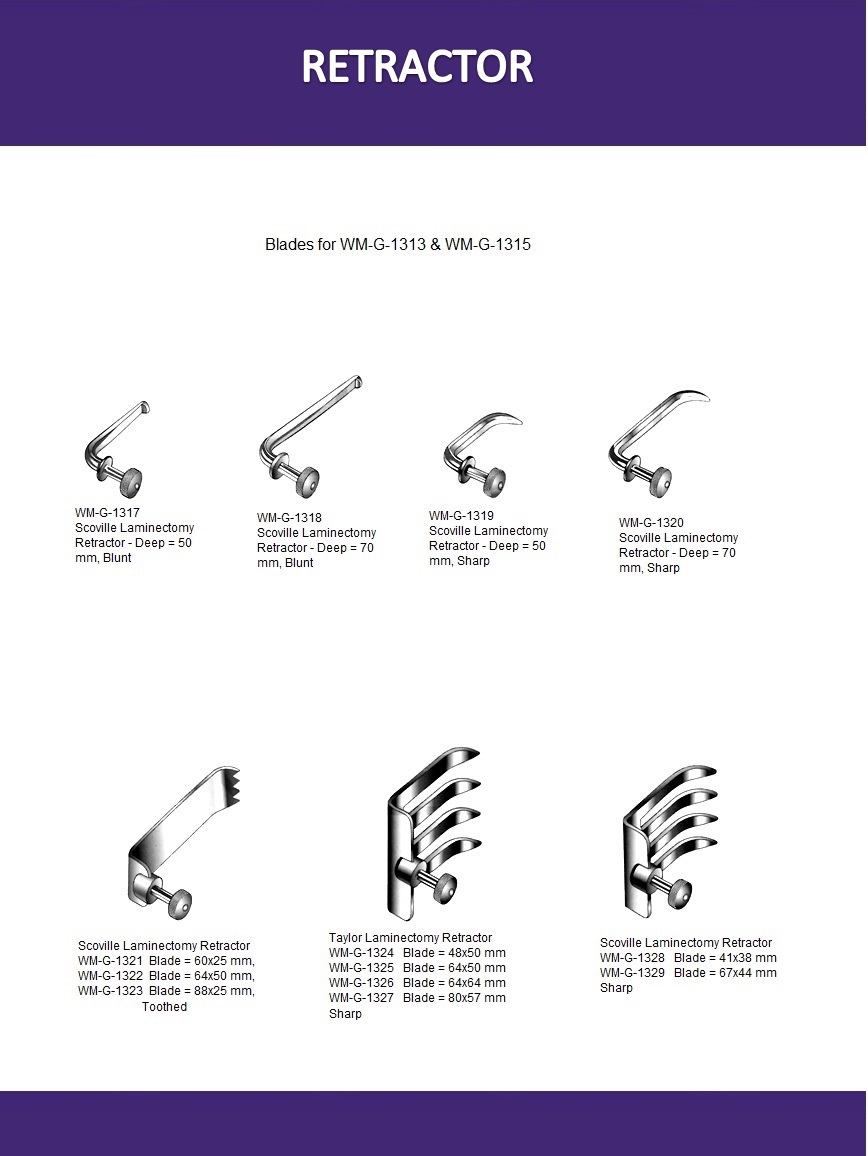 RETRACTOR

Blades for WM-G-1313 & WM-G-1315

WM-G-1317
Scoville Laminectomy Retractor - Deep = 50 mm, Blunt

WM-G-1318
Scoville Laminectomy Retractor - Deep = 70 mm, Blunt

WM-G-1319
Scoville Laminectomy Retractor - Deep = 50 mm, Sharp

WM-G-1320
Scoville Laminectomy Retractor - Deep = 70 mm, Sharp

Scoville Laminectomy Retractor
WM-G-1321 Blade = 60x25 mm,
WM-G-1322 Blade = 64x50 mm,
WM-G-1323 Blade = 88x25 mm,
Toothed

Taylor Laminectomy Retractor
WM-G-1324 Blade = 48x50 mm
WM-G-1325 Blade = 64x50 mm
WM-G-1326 Blade = 64x64 mm
WM-G-1327 Blade = 80x57 mm
Sharp

Scoville Laminectomy Retractor
WM-G-1328 Blade = 41x38 mm
WM-G-1329 Blade = 67x44 mm
Sharp