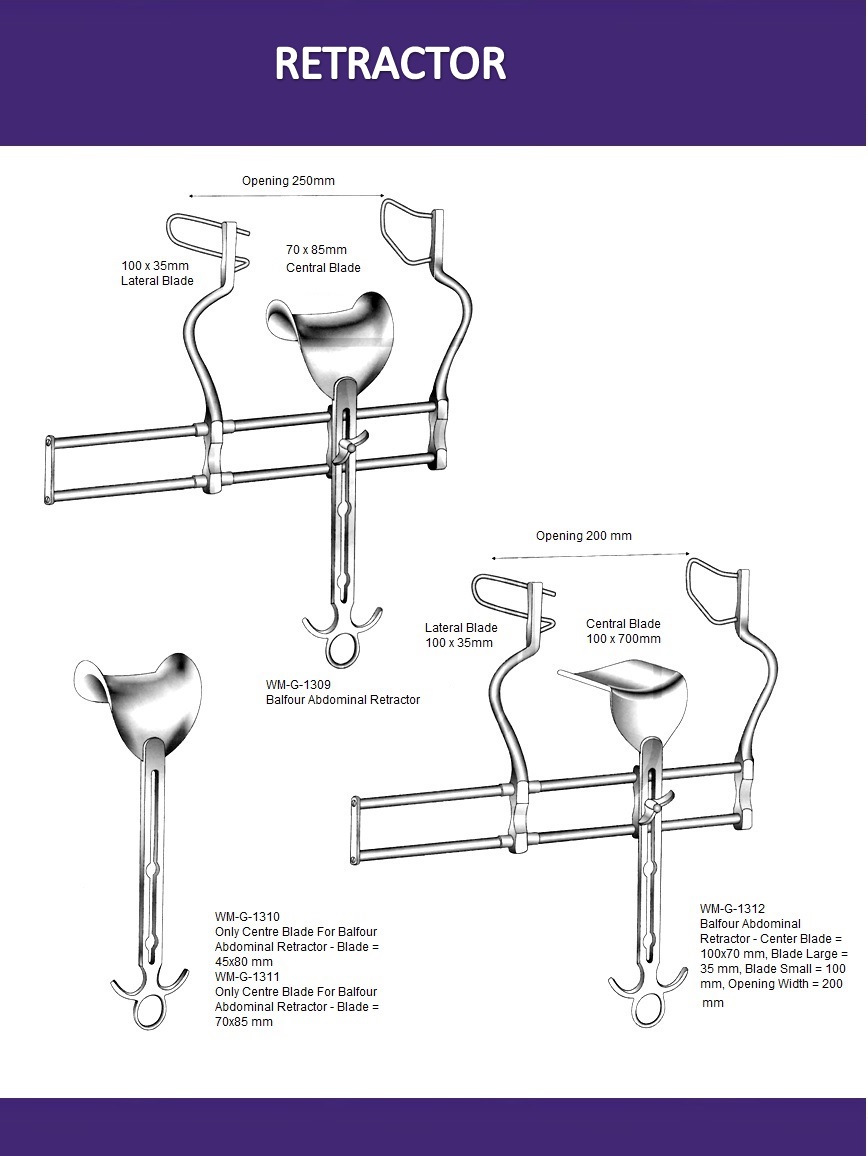 RETRACTOR

Opening 250mm

100 x 35mm
Lateral Blade

70 x 85mm
Central Blade

WM-G-1309
Balfour Abdominal Retractor

Opening 200 mm

Lateral Blade
100 x 35mm

Central Blade
100 x 700mm

WM-G-1310
Only Centre Blade For Balfour Abdominal Retractor - Blade = 45x80 mm
WM-G-1311
Only Centre Blade For Balfour Abdominal Retractor - Blade = 70x85 mm

WM-G-1312
Balfour Abdominal Retractor - Center Blade = 100x70 mm, Blade Large = 35 mm, Blade Small = 100 mm, Opening Width = 200 mm