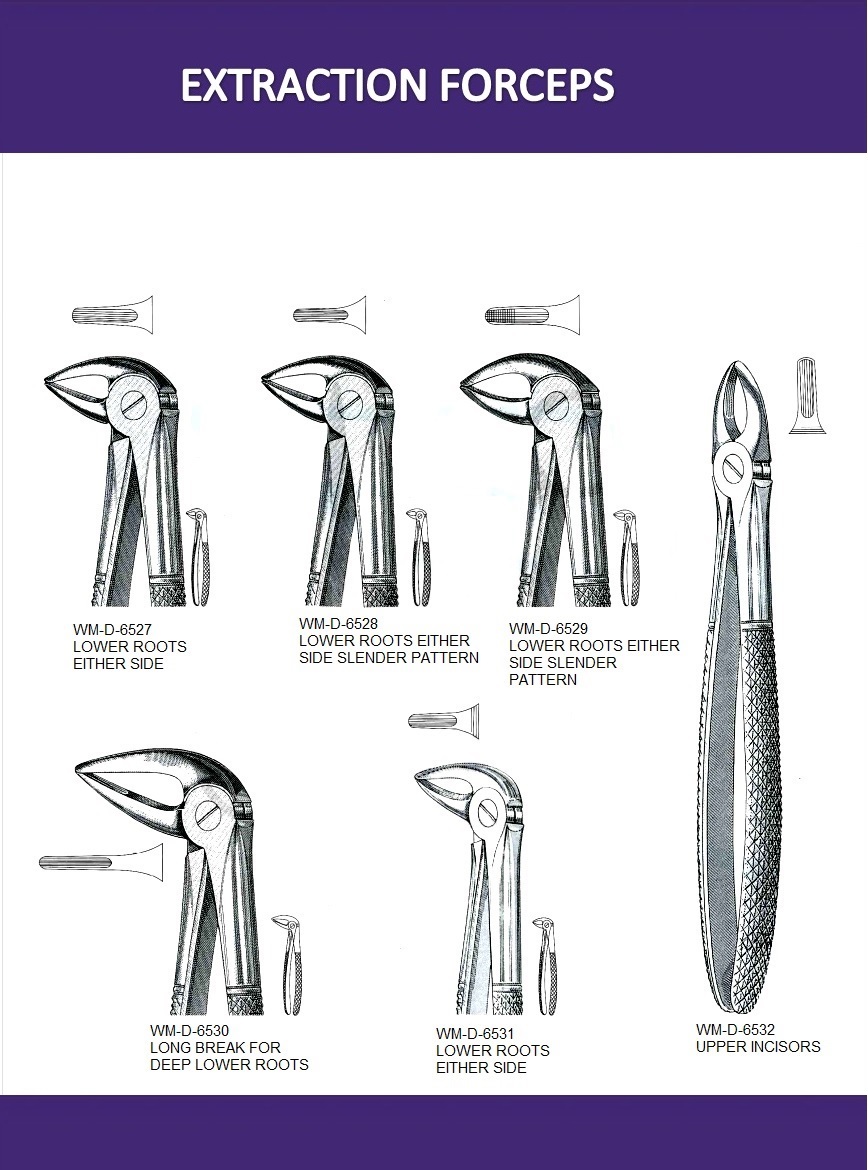 EXTRACTION FORCEPS

WM-D-6527
LOWER ROOTS
EITHER SIDE

WM-D-6528
LOWER ROOTS EITHER
SIDE SLENDER PATTERN

WM-D-6529
LOWER ROOTS EITHER
SIDE SLENDER
PATTERN

WM-D-6530
LONG BREAK FOR
DEEP LOWER ROOTS

WM-D-6531
LOWER ROOTS
EITHER SIDE

WM-D-6532
UPPER INCISORS